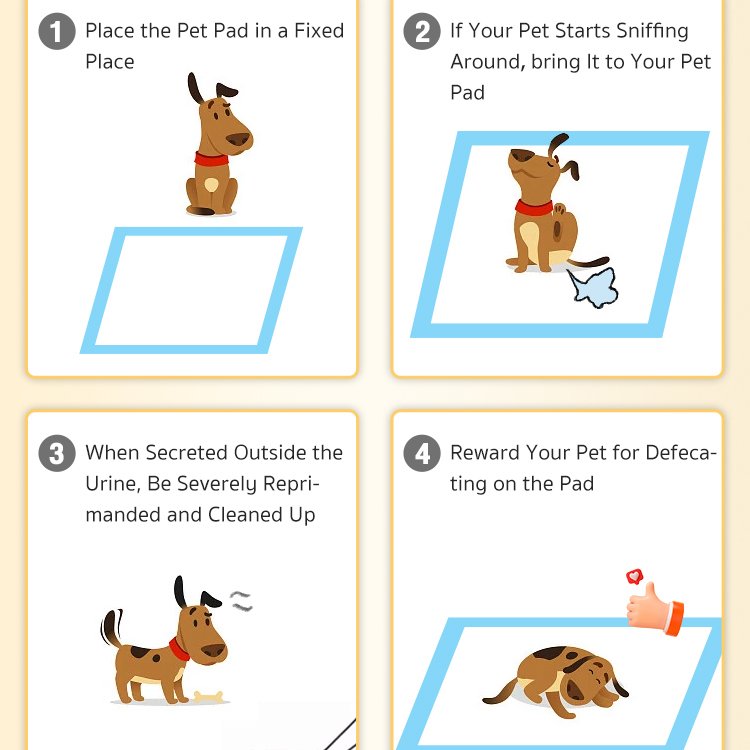 1 Place the Pet Pad in a Fixed Place

2 If Your Pet Starts Sniffing Around, bring It to Your Pet Pad

3 When Secreted Outside the Urine, Be Severely Reprimanded and Cleaned Up

4 Reward Your Pet for Defecating on the Pad