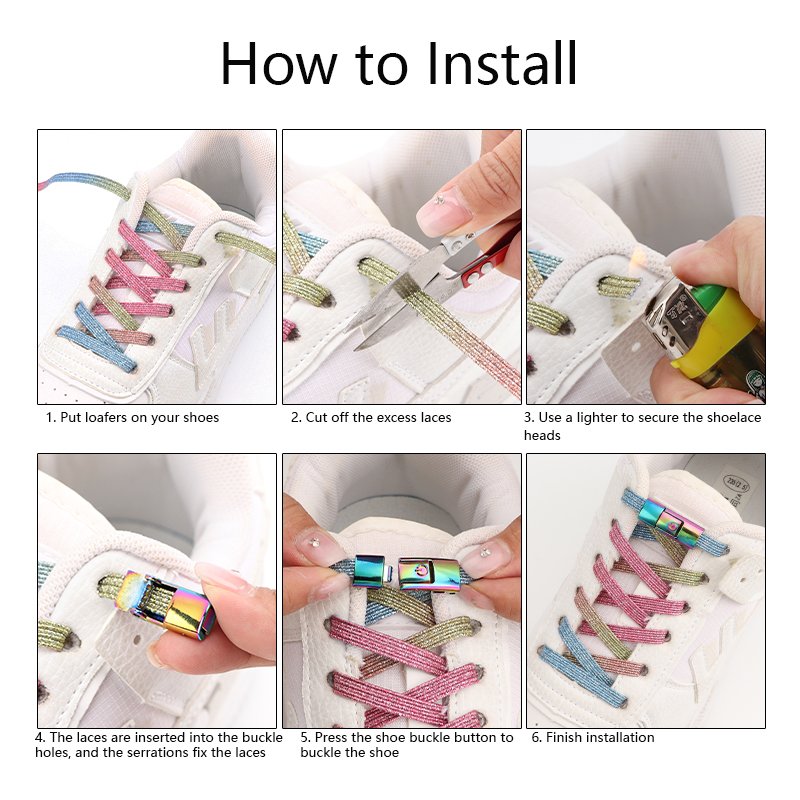 How to Install

1. Put loafers on your shoes

2. Cut off the excess laces

3. Use a lighter to secure the shoelace heads

4. The laces are inserted into the buckle holes, and the serrations fix the laces

5. Press the shoe buckle button to buckle the shoe

6. Finish installation