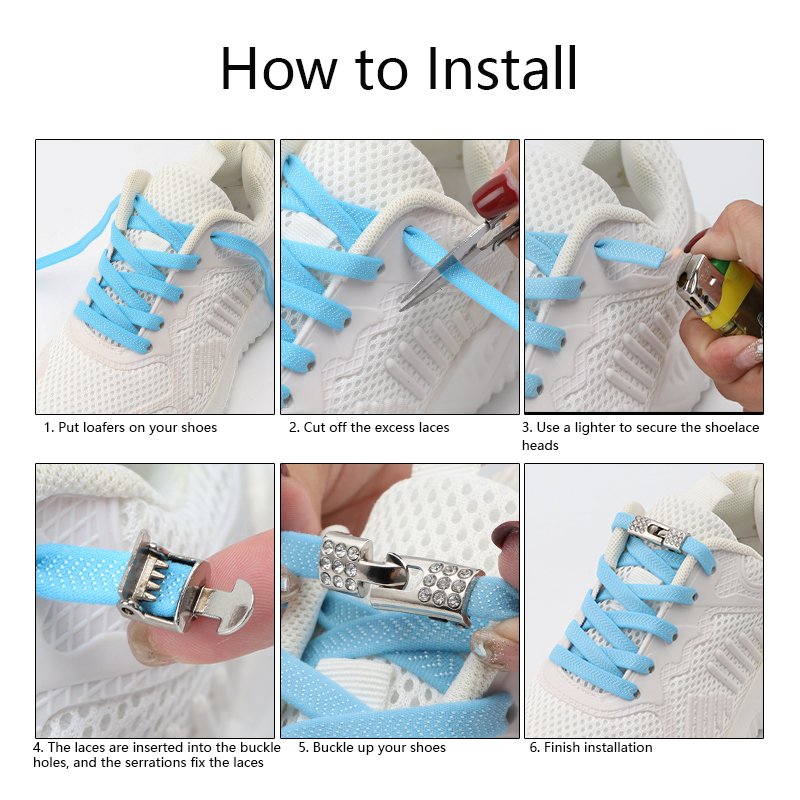 How to Install

1. Put loafers on your shoes

2. Cut off the excess laces

3. Use a lighter to secure the shoelace heads

4. The laces are inserted into the buckle holes, and the serrations fix the laces

5. Buckle up your shoes

6. Finish installation