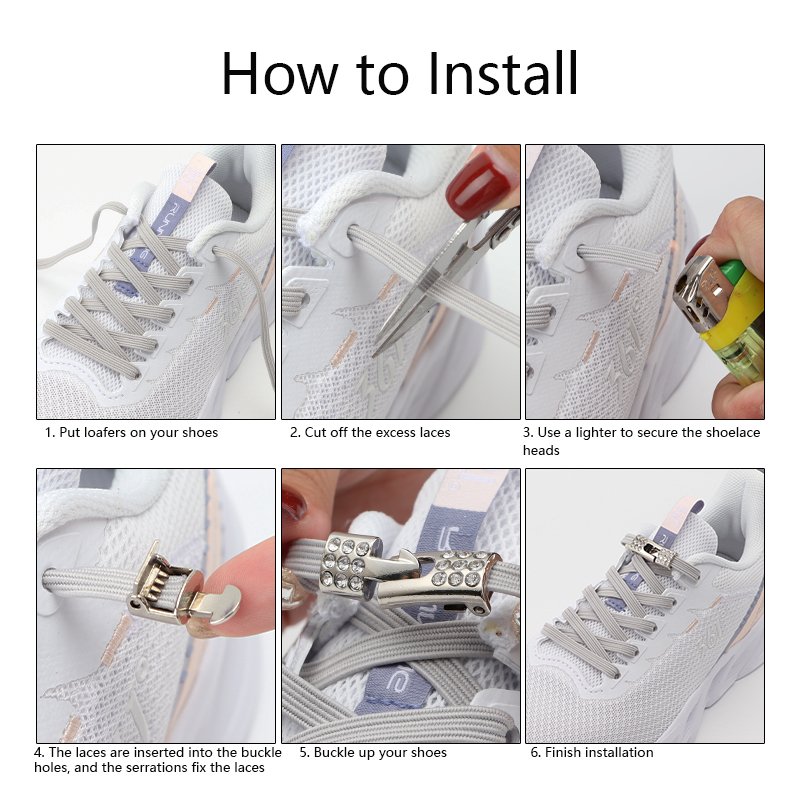 How to Install

1. Put loafers on your shoes

2. Cut off the excess laces

3. Use a lighter to secure the shoelace heads

4. The laces are inserted into the buckle holes, and the serrations fix the laces

5. Buckle up your shoes

6. Finish installation