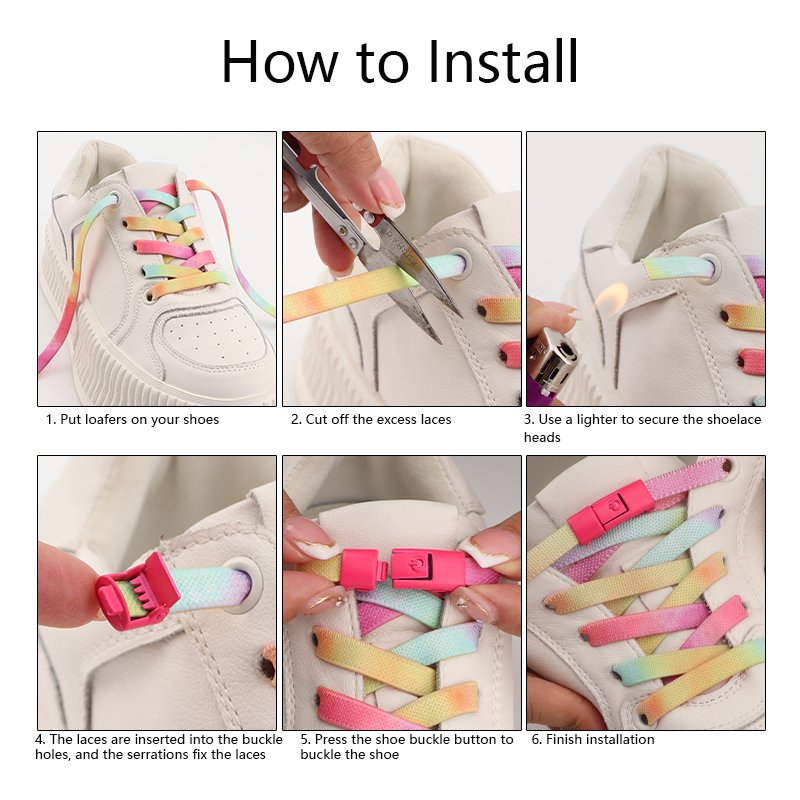 How to Install

1. Put loafers on your shoes

2. Cut off the excess laces

3. Use a lighter to secure the shoelace heads

4. The laces are inserted into the buckle holes, and the serrations fix the laces

5. Press the shoe buckle button to buckle the shoe

6. Finish installation