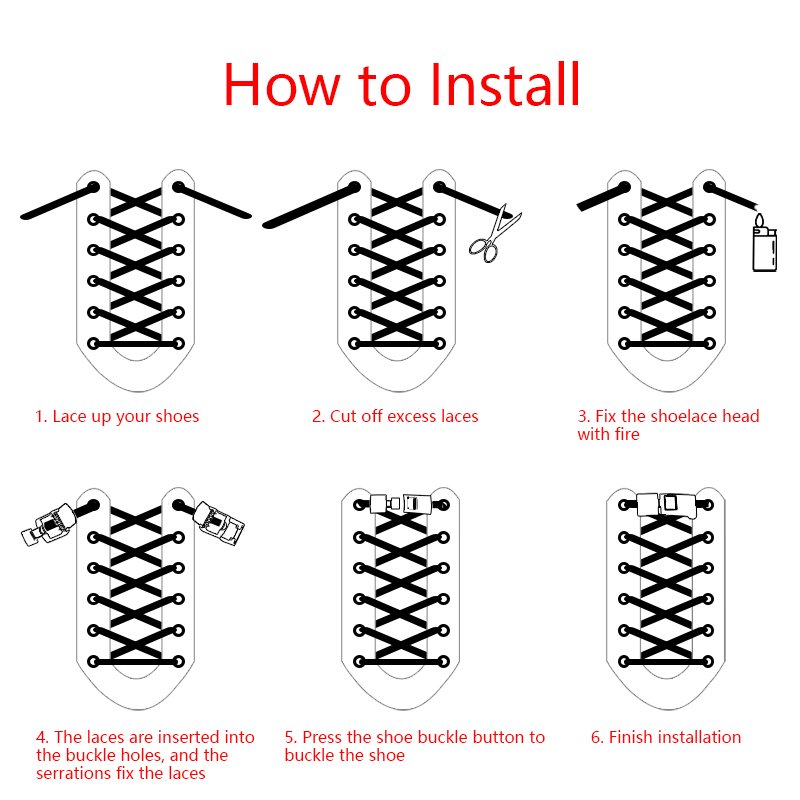 How to Install

1. Lace up your shoes

2. Cut off excess laces

3. Fix the shoelace head with fire

4. The laces are inserted into the buckle holes, and the serrations fix the laces

5. Press the shoe buckle button to buckle the shoe

6. Finish installation