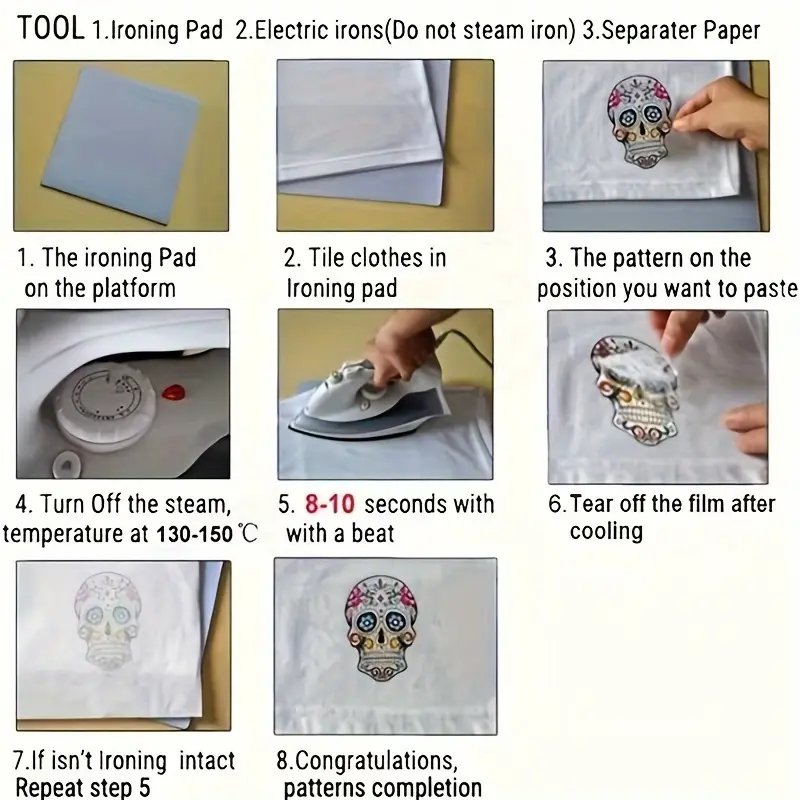 TOOL 1.Ironing Pad 2.Electric irons(Do not steam iron) 3.Separater Paper

1. The ironing Pad on the platform

2. Tile clothes in Ironing pad

3. The pattern on the position you want to paste

4. Turn Off the steam, temperature at 130-150 ℃

5. 8-10 seconds with with a beat

6.Tear off the film after cooling

7.If isn't Ironing intact Repeat step 5

8.Congratulations, patterns completion