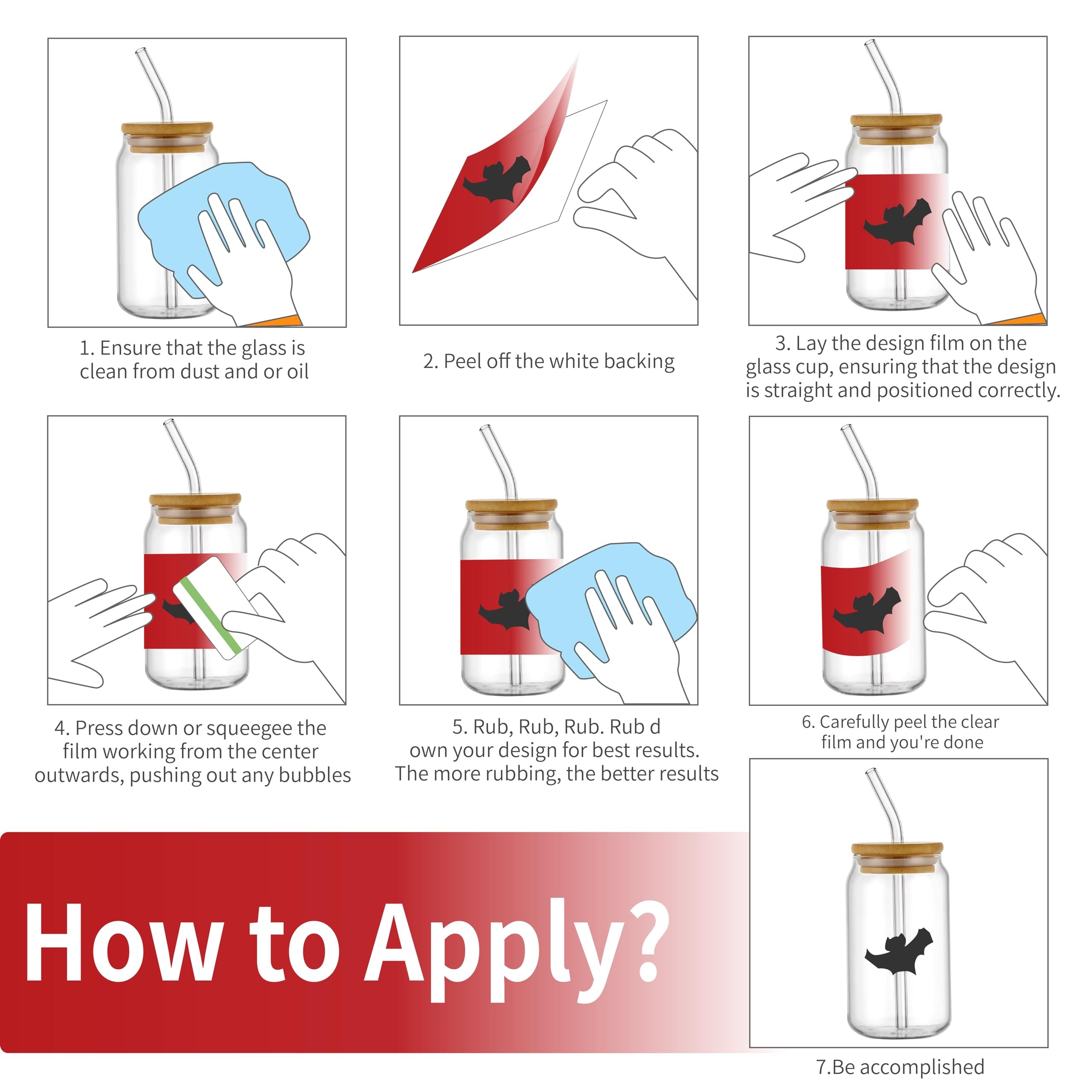 1. Ensure that the glass is clean from dust and or oil

2. Peel off the white backing

3. Lay the design film on the glass cup, ensuring that the design is straight and positioned correctly.

4. Press down or squeegee the film working from the center outwards, pushing out any bubbles

5. Rub, Rub, Rub. Rub d own your design for best results. The more rubbing, the better results

6. Carefully peel the clear film and you're done

How to Apply?

7.Be accomplished