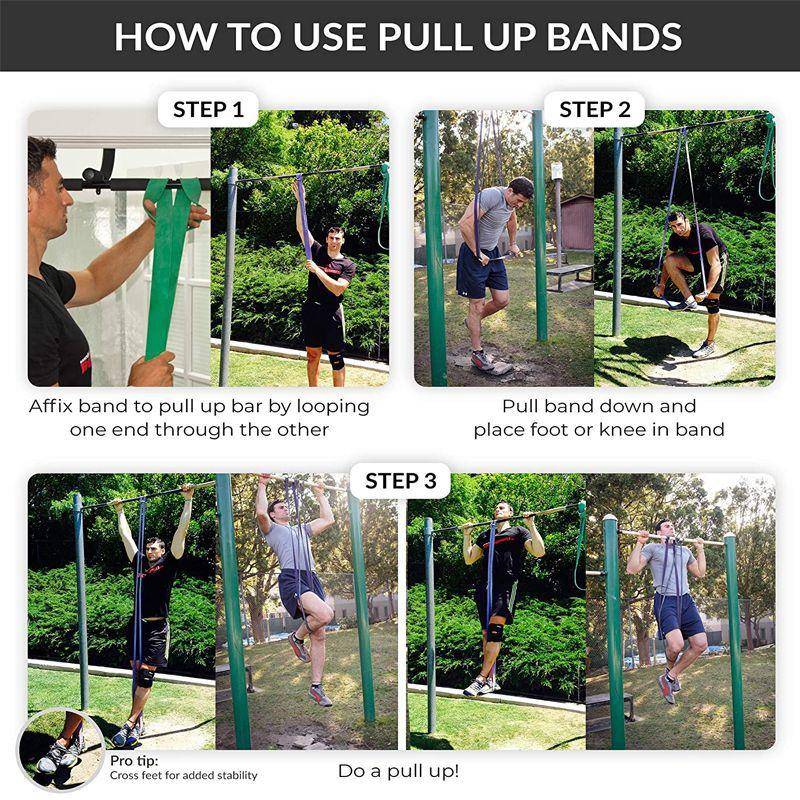 HOW TO USE PULL UP BANDS

STEP 1

Affix band to pull up bar by looping one end through the other

STEP 2

Pull band down and place foot or knee in band

STEP 3

Pro tip:
Cross feet for added stability

Do a pull up!