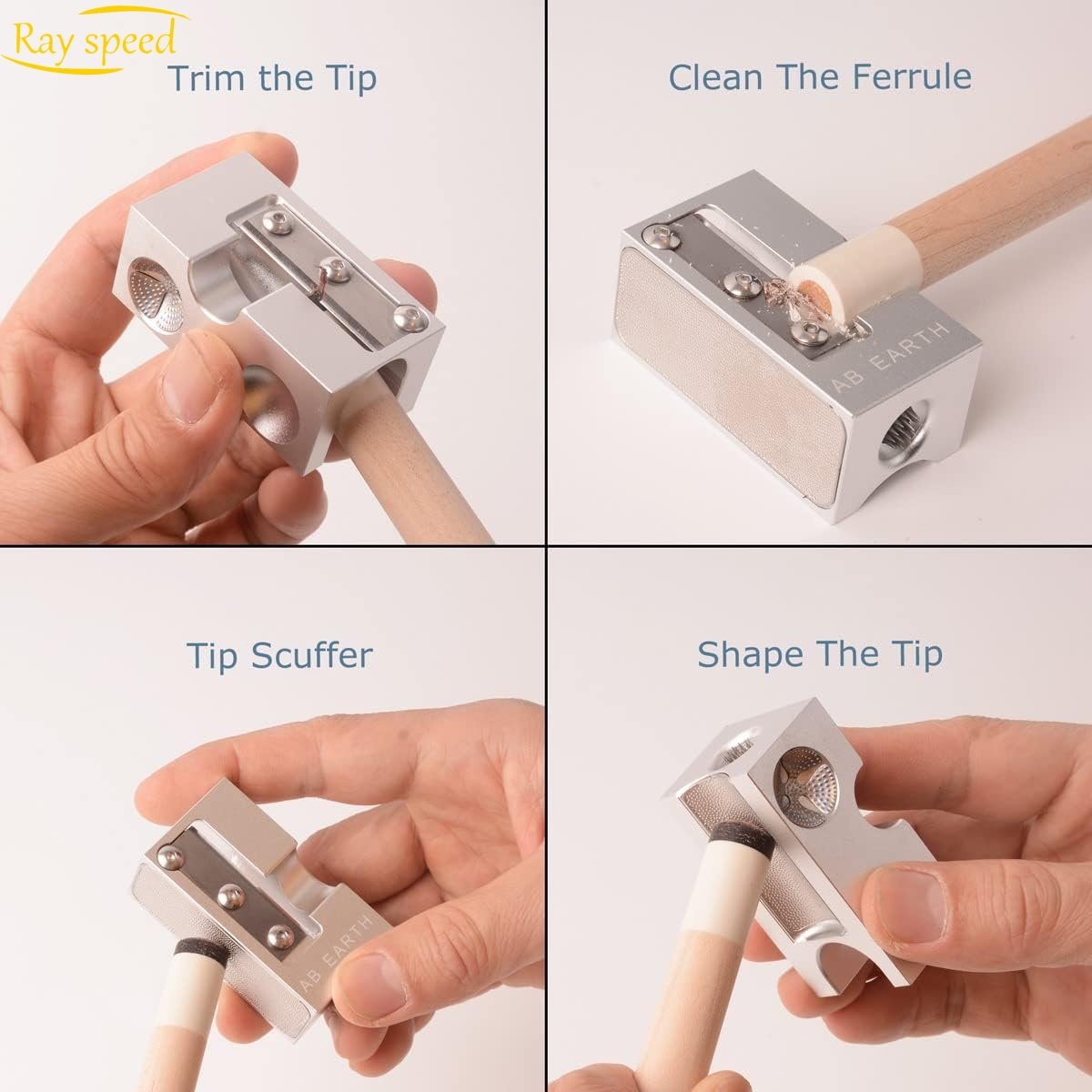 Ray speed

Trim the Tip

Clean The Ferrule

AB EARTH

Tip Scuffer

AB EARTH

Shape The Tip