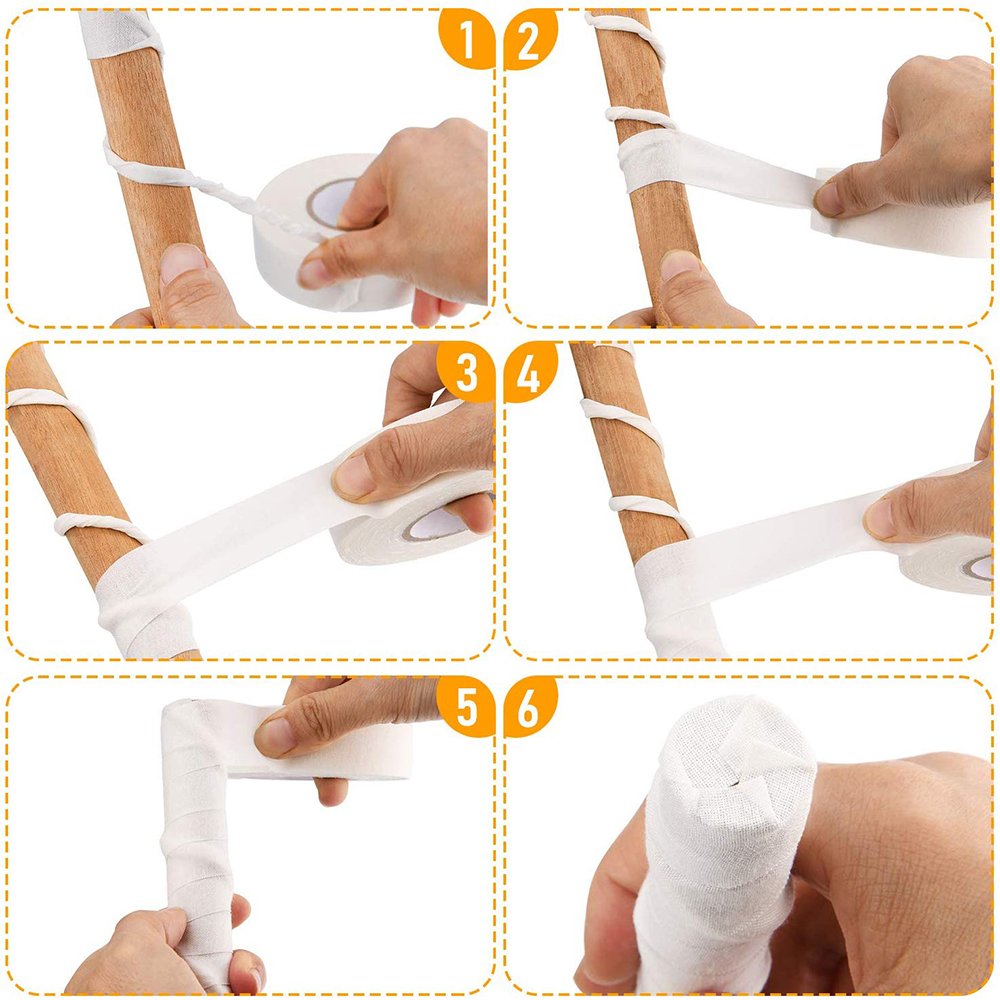 1
2
3
4
5
6