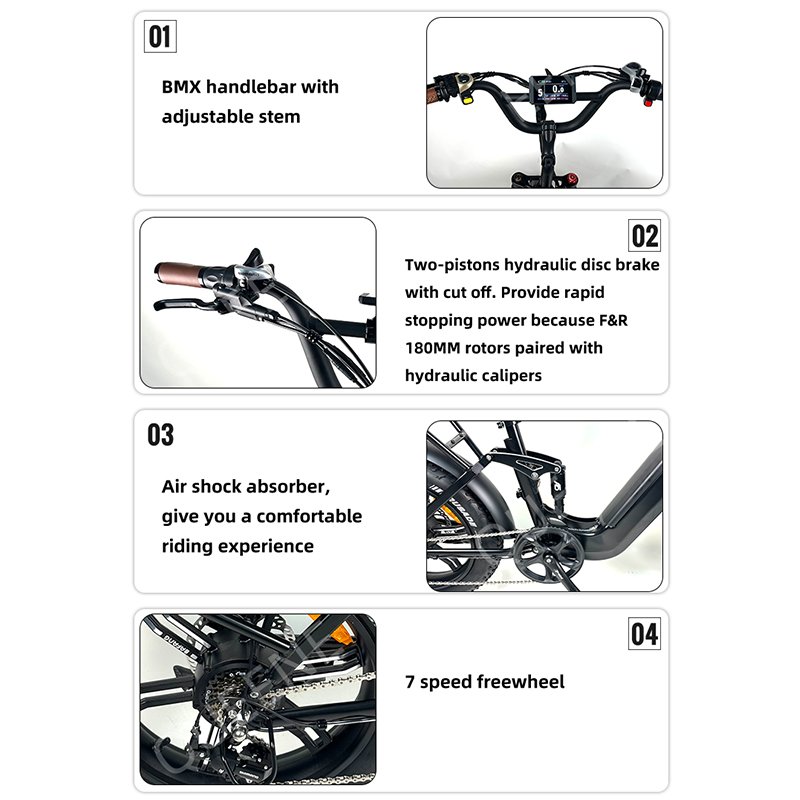 01

BMX handlebar with adjustable stem

02

Two-pistons hydraulic disc brake with cut off. Provide rapid stopping power because F&R 180MM rotors paired with hydraulic calipers

03

Air shock absorber, give you a comfortable riding experience

04

7 speed freewheel