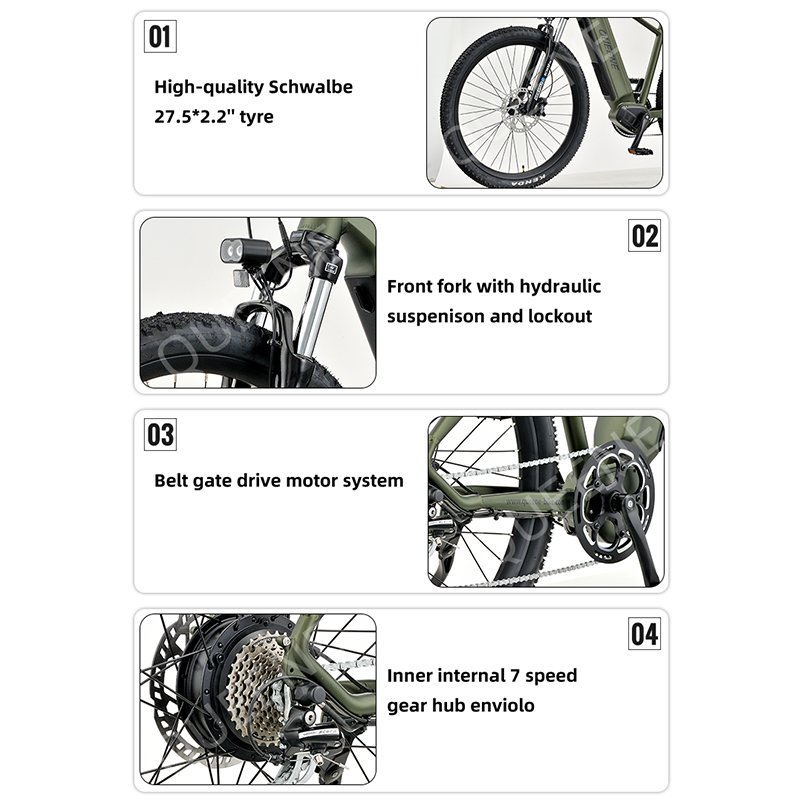 01

High-quality Schwalbe 27.5*2.2" tyre

KENDA

02

Front fork with hydraulic suspenison and lockout

03

Belt gate drive motor system

04

Inner internal 7 speed gear hub enviolo