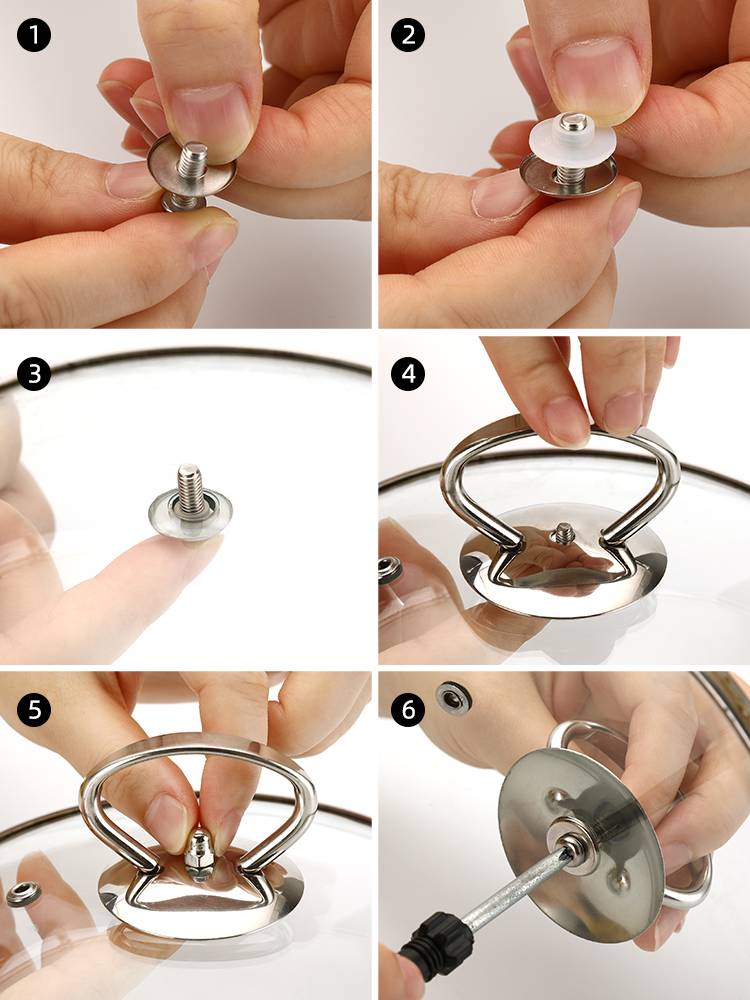 1

2

3

4

5

6