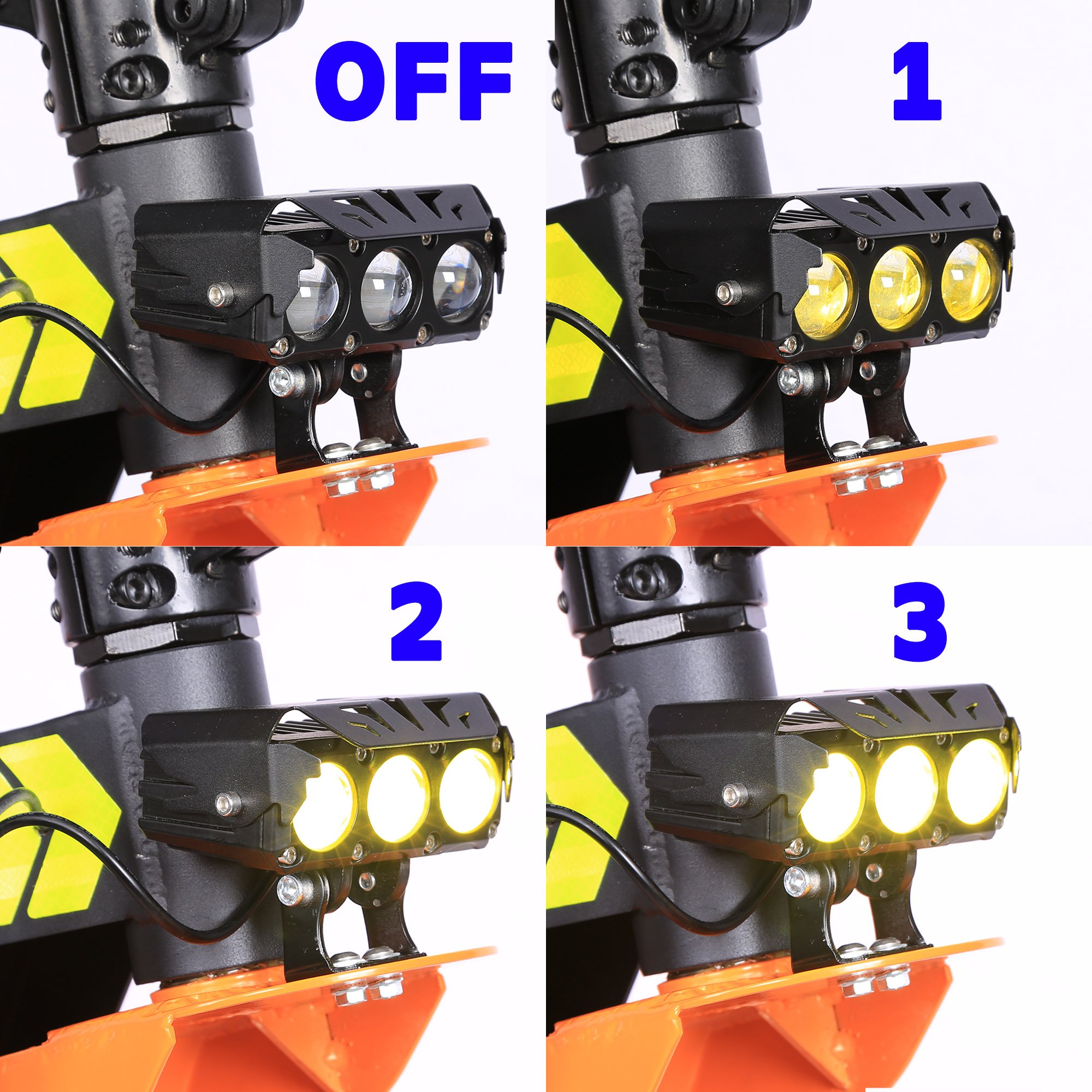 OFF

1

2

3