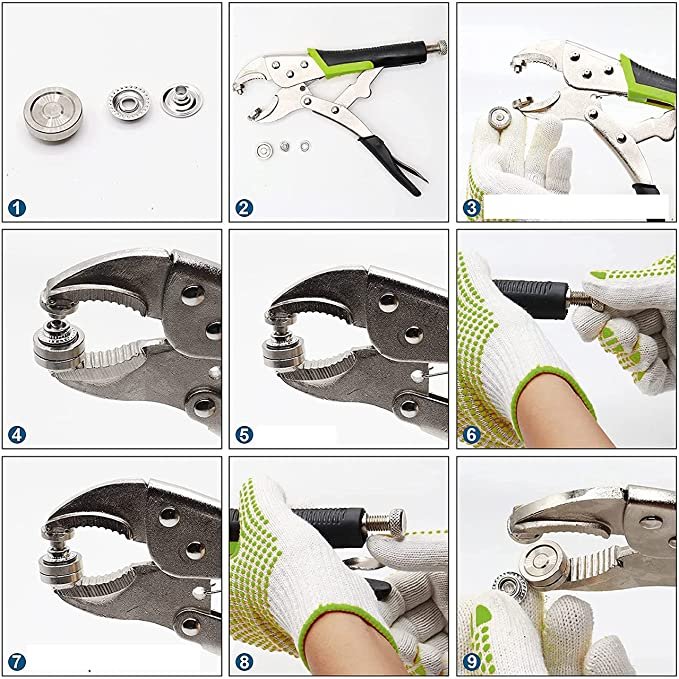 1
2
3
4
5
6
7
8
9