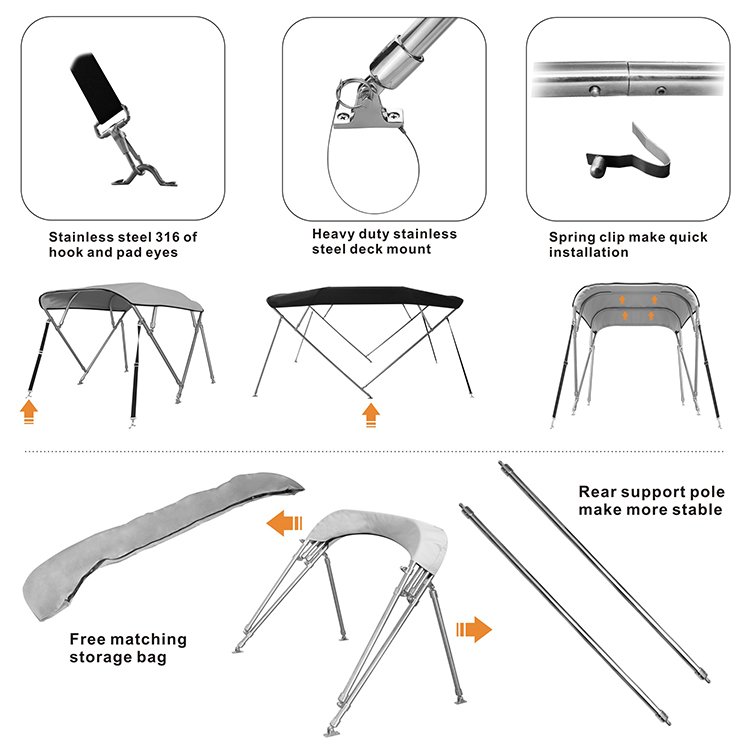 Stainless steel 316 of hook and pad eyes

Heavy duty stainless steel deck mount

Spring clip make quick installation

Rear support pole make more stable

Free matching storage bag