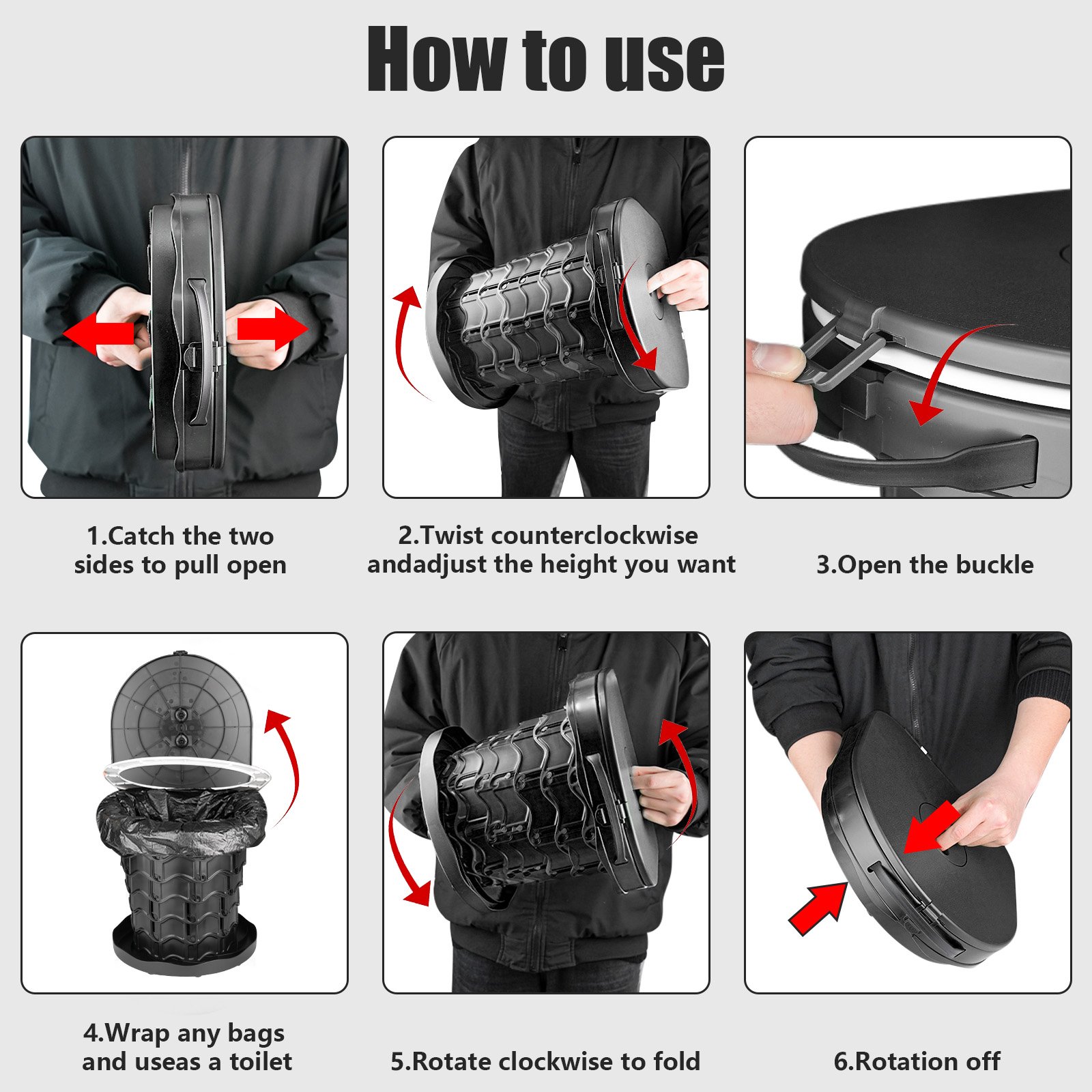 How to use

1.Catch the two sides to pull open

2.Twist counterclockwise andadjust the height you want

3.Open the buckle

4.Wrap any bags and useas a toilet

5.Rotate clockwise to fold

6.Rotation off