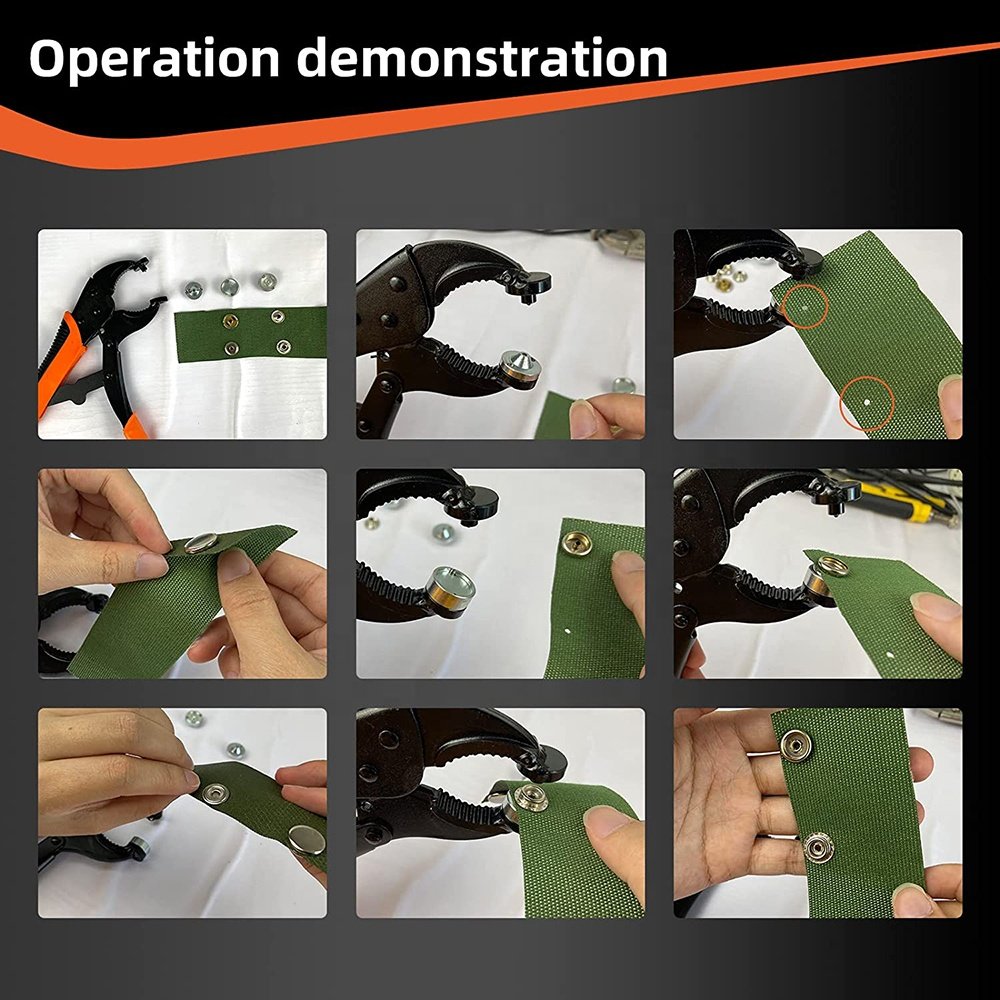 Operation demonstration