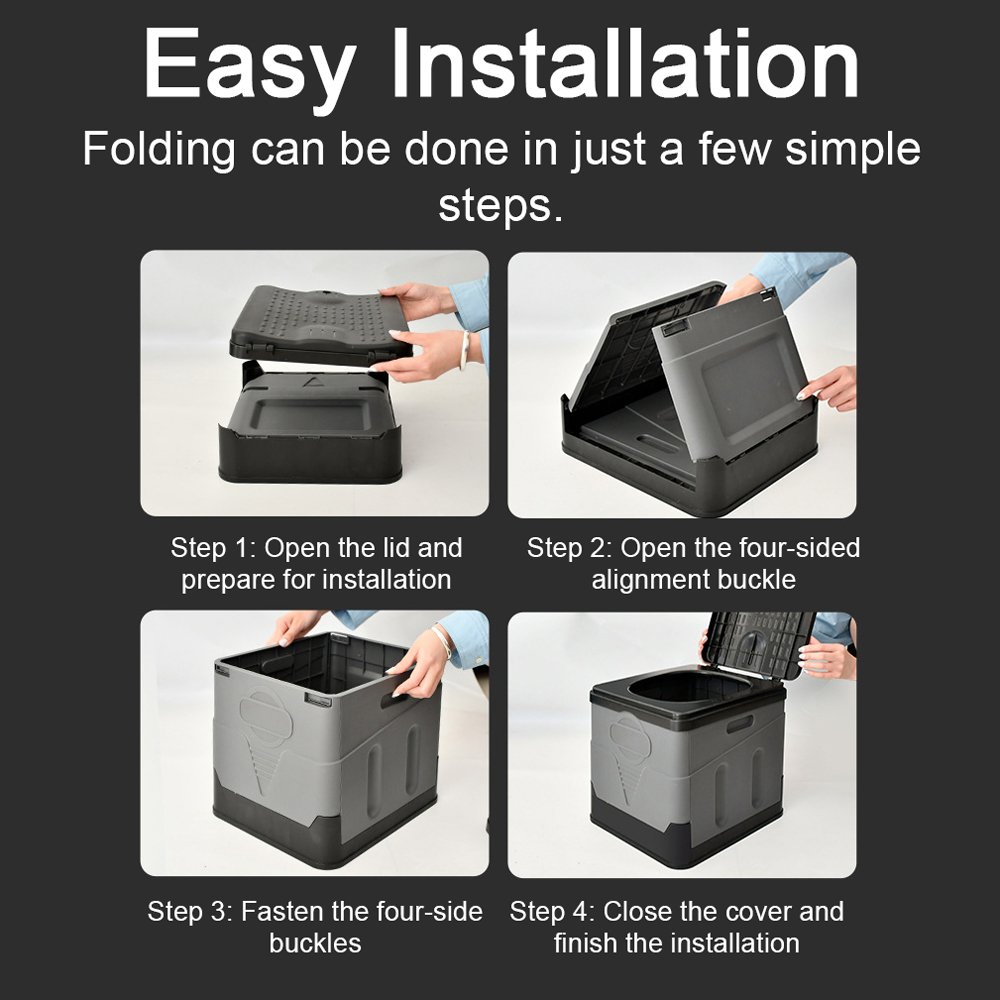 Easy Installation

Folding can be done in just a few simple steps.

Step 1: Open the lid and prepare for installation

Step 2: Open the four-sided alignment buckle

Step 3: Fasten the four-side buckles

Step 4: Close the cover and finish the installation