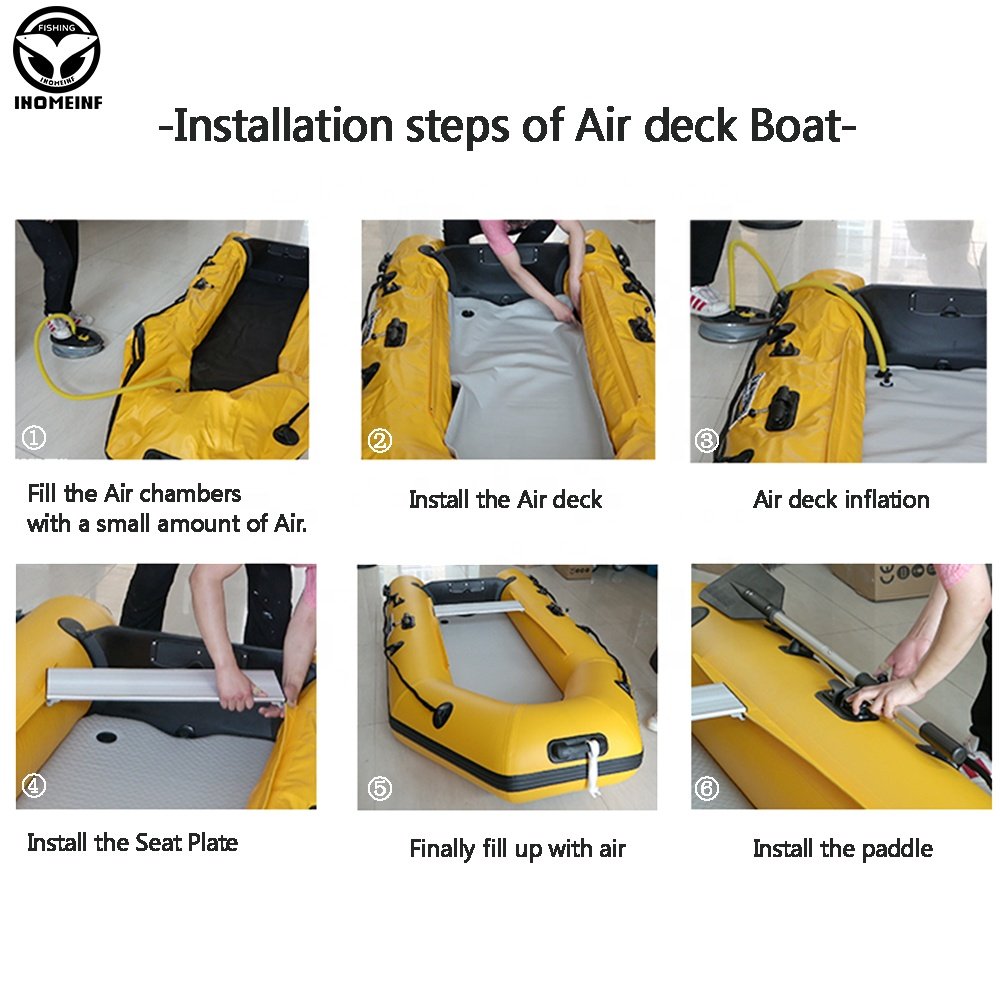 FISHING
INOMEINF
INOMEINF

-Installation steps of Air deck Boat-

①
Fill the Air chambers with a small amount of Air.

②
Install the Air deck

③
Air deck inflation

④
Install the Seat Plate

⑤
Finally fill up with air

⑥
Install the paddle