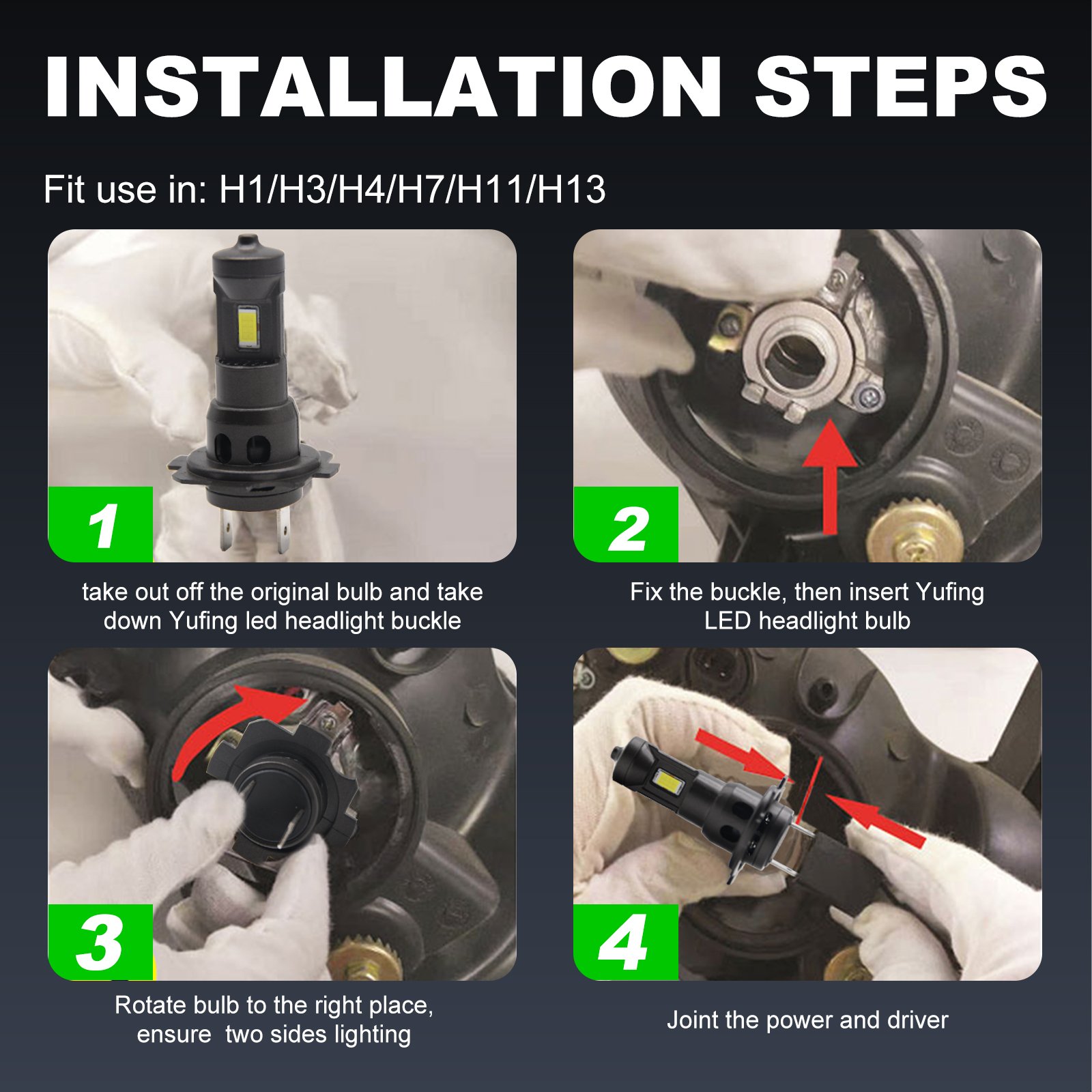 INSTALLATION STEPS

Fit use in: H1/H3/H4/H7/H11/H13

1

take out off the original bulb and take down Yufing led headlight buckle

2

Fix the buckle, then insert Yufing LED headlight bulb

3

Rotate bulb to the right place, ensure two sides lighting

4

Joint the power and driver