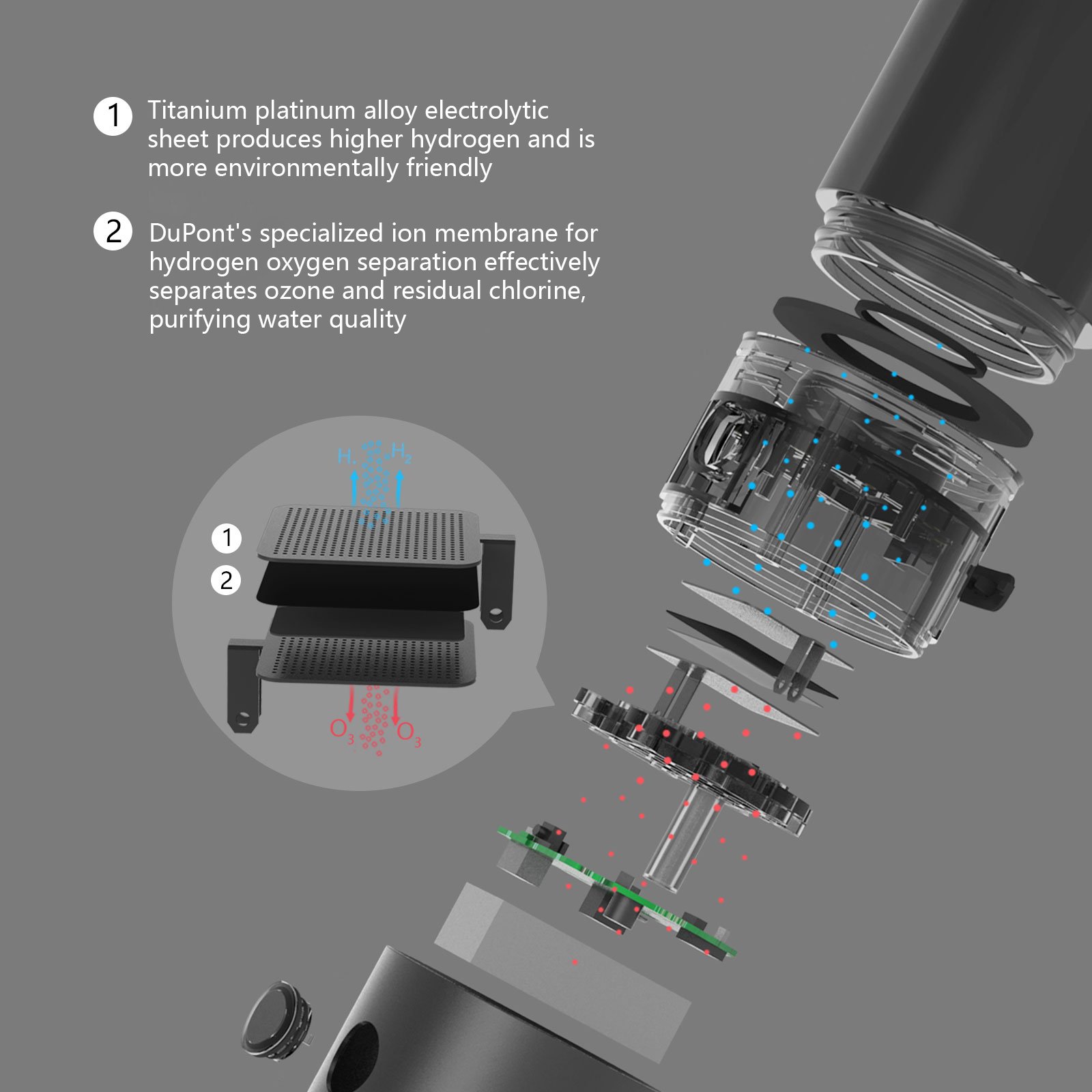 1 Titanium platinum alloy electrolytic sheet produces higher hydrogen and is more environmentally friendly

2 DuPont's specialized ion membrane for hydrogen oxygen separation effectively separates ozone and residual chlorine, purifying water quality

$H_2$ $H_2$

1

2

$O_3$ $O_3$