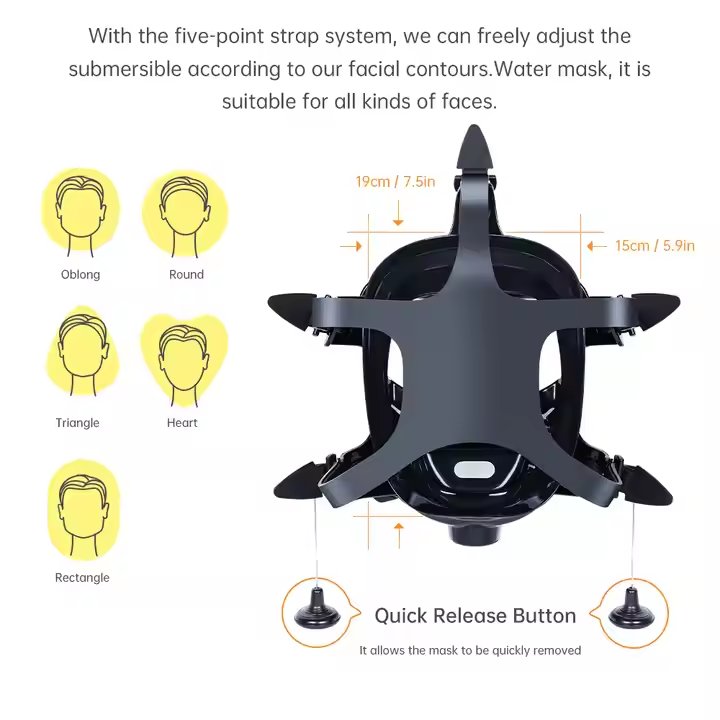 With the five-point strap system, we can freely adjust the submersible according to our facial contours.Water mask, it is suitable for all kinds of faces.

Oblong

Round

Triangle

Heart

Rectangle

19cm / 7.5in

15cm / 5.9in

Quick Release Button

It allows the mask to be quickly removed