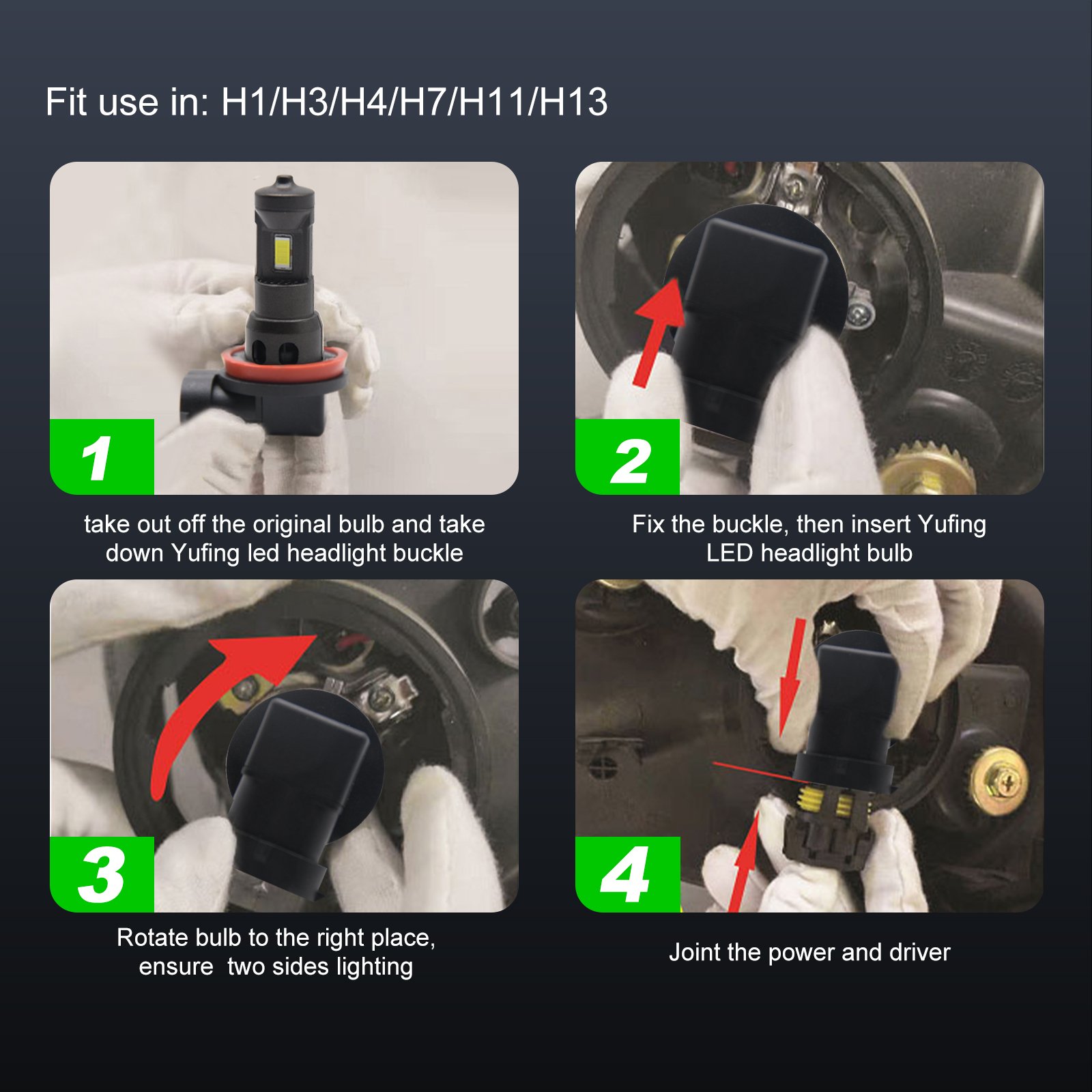 Fit use in: H1/H3/H4/H7/H11/H13

1

take out off the original bulb and take down Yufing led headlight buckle

2

Fix the buckle, then insert Yufing LED headlight bulb

3

Rotate bulb to the right place, ensure  two sides lighting

4

Joint the power and driver