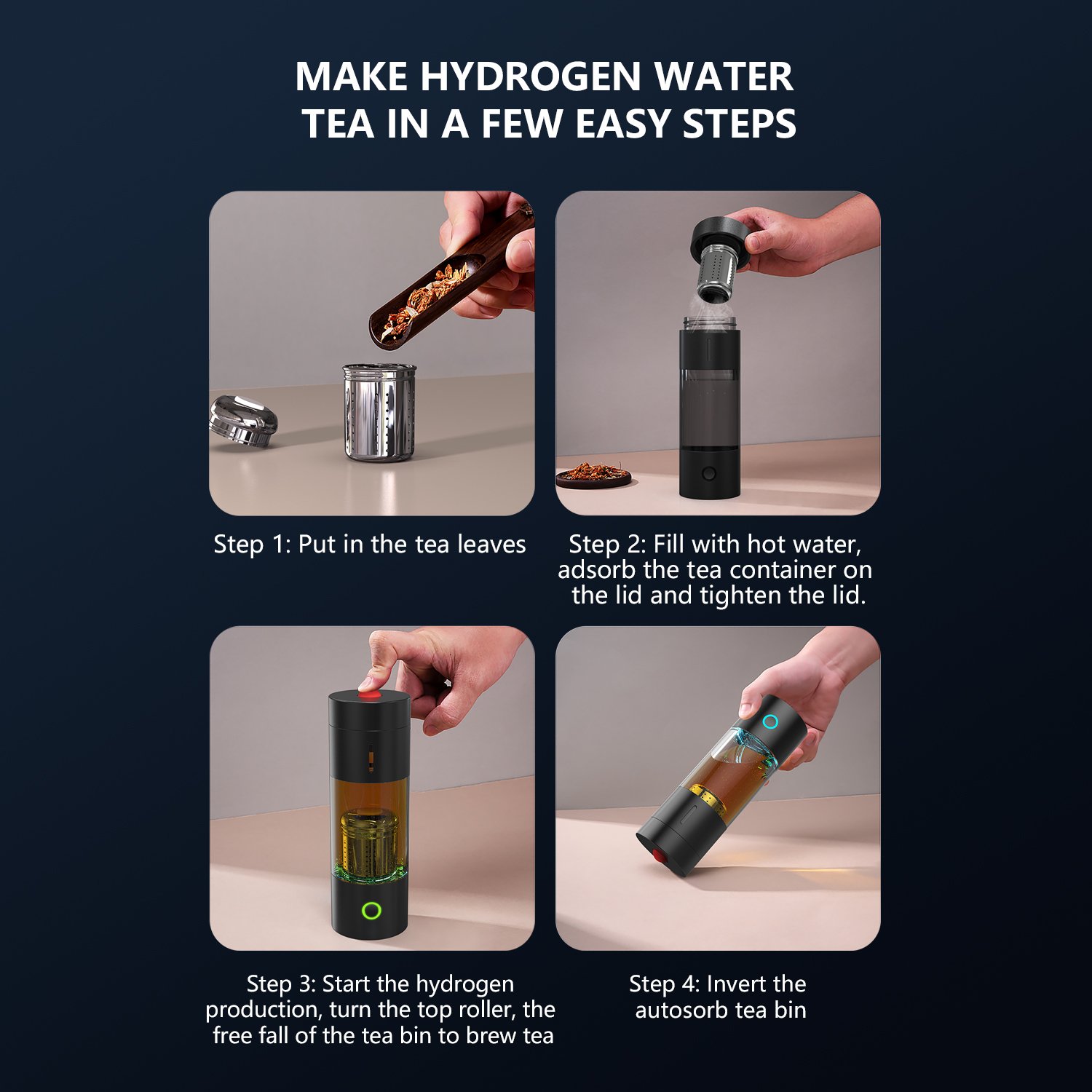 MAKE HYDROGEN WATER TEA IN A FEW EASY STEPS

Step 1: Put in the tea leaves

Step 2: Fill with hot water, adsorb the tea container on the lid and tighten the lid.

Step 3: Start the hydrogen production, turn the top roller, the free fall of the tea bin to brew tea

Step 4: Invert the autosorb tea bin