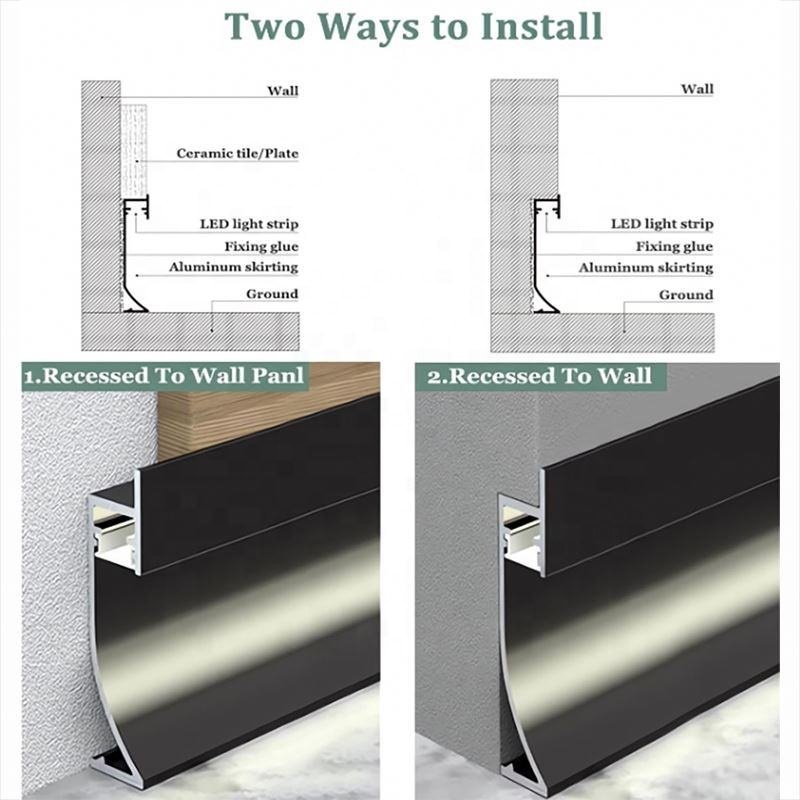 Two Ways to Install

Wall
Ceramic tile/Plate
LED light strip
Fixing glue
Aluminum skirting
Ground

Wall
LED light strip
Fixing glue
Aluminum skirting
Ground

1.Recessed To Wall Panl

2.Recessed To Wall