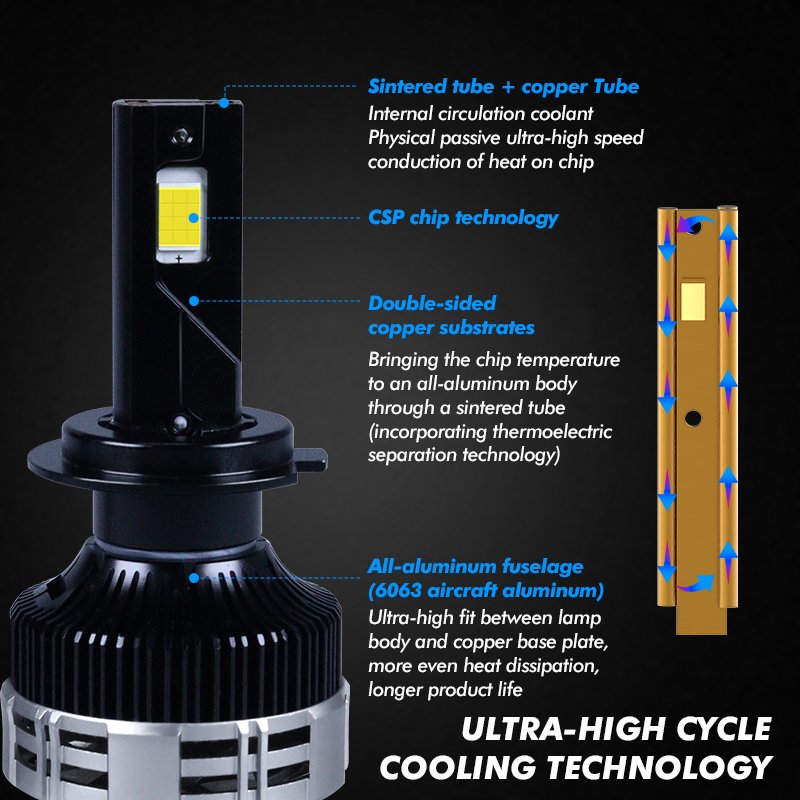 Sintered tube + copper Tube
Internal circulation coolant Physical passive ultra-high speed conduction of heat on chip

CSP chip technology

Double-sided copper substrates
Bringing the chip temperature to an all-aluminum body through a sintered tube (incorporating thermoelectric separation technology)

All-aluminum fuselage (6063 aircraft aluminum)
Ultra-high fit between lamp body and copper base plate, more even heat dissipation, longer product life

ULTRA-HIGH CYCLE COOLING TECHNOLOGY