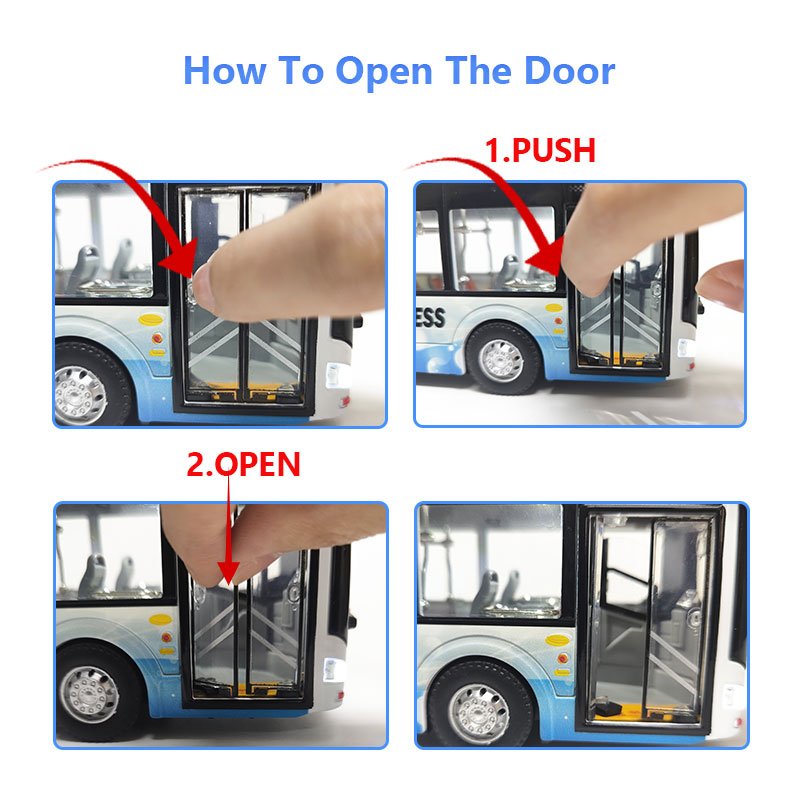 How To Open The Door

1.PUSH

ESS

2.OPEN