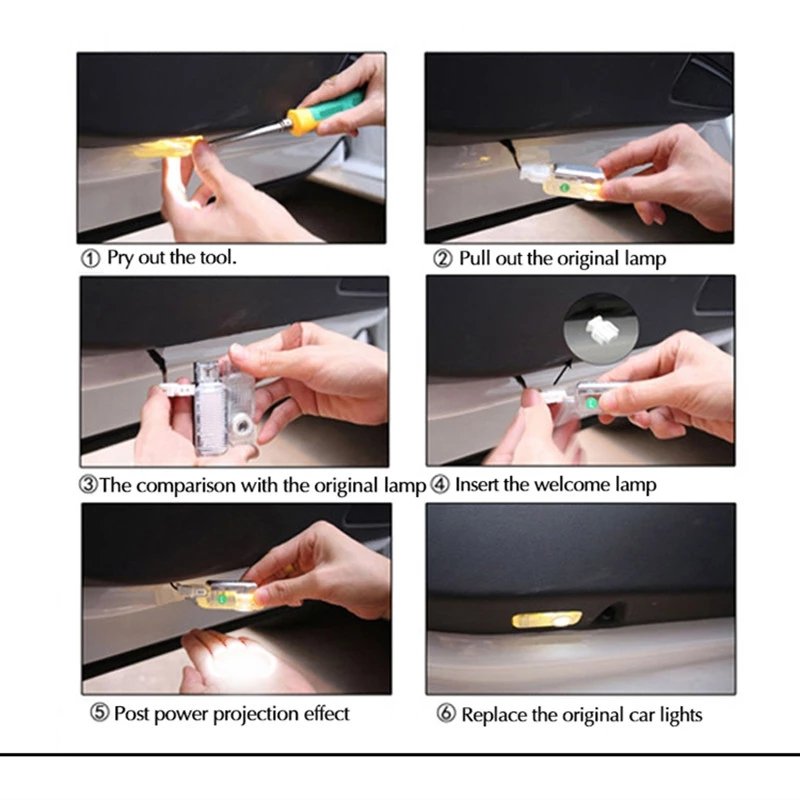 ① Pry out the tool.

② Pull out the original lamp

③The comparison with the original lamp

④ Insert the welcome lamp

⑤ Post power projection effect

⑥ Replace the original car lights