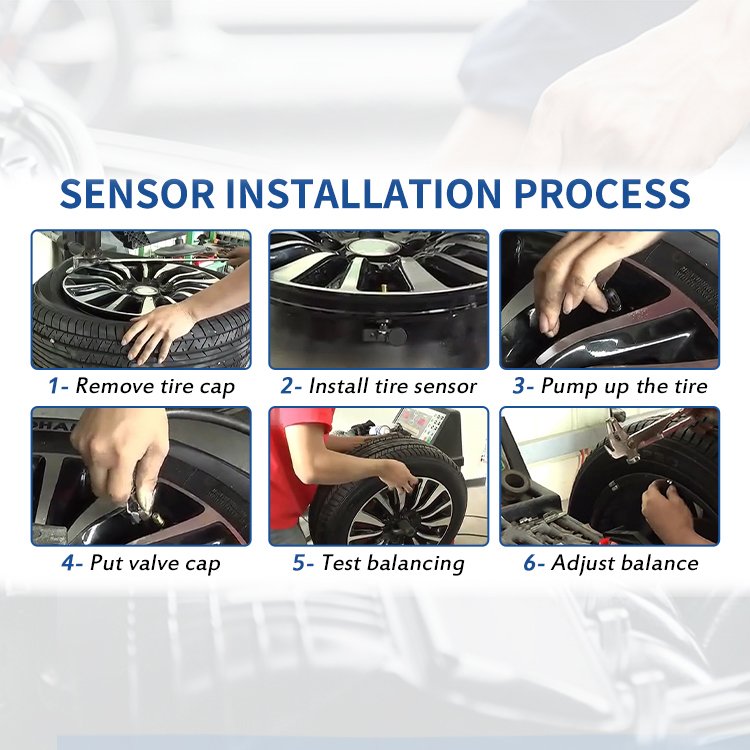 SENSOR INSTALLATION PROCESS

1- Remove tire cap

2- Install tire sensor

3- Pump up the tire

4- Put valve cap

5- Test balancing

6- Adjust balance