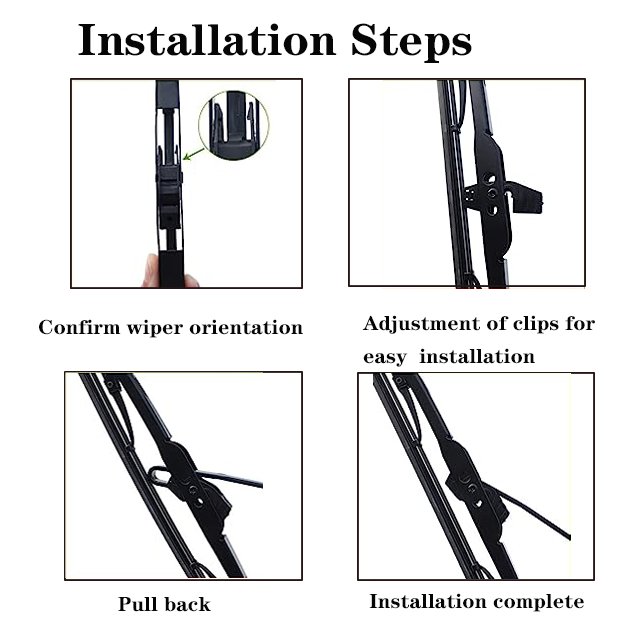 Installation Steps

Confirm wiper orientation

Adjustment of clips for easy installation

Pull back

Installation complete