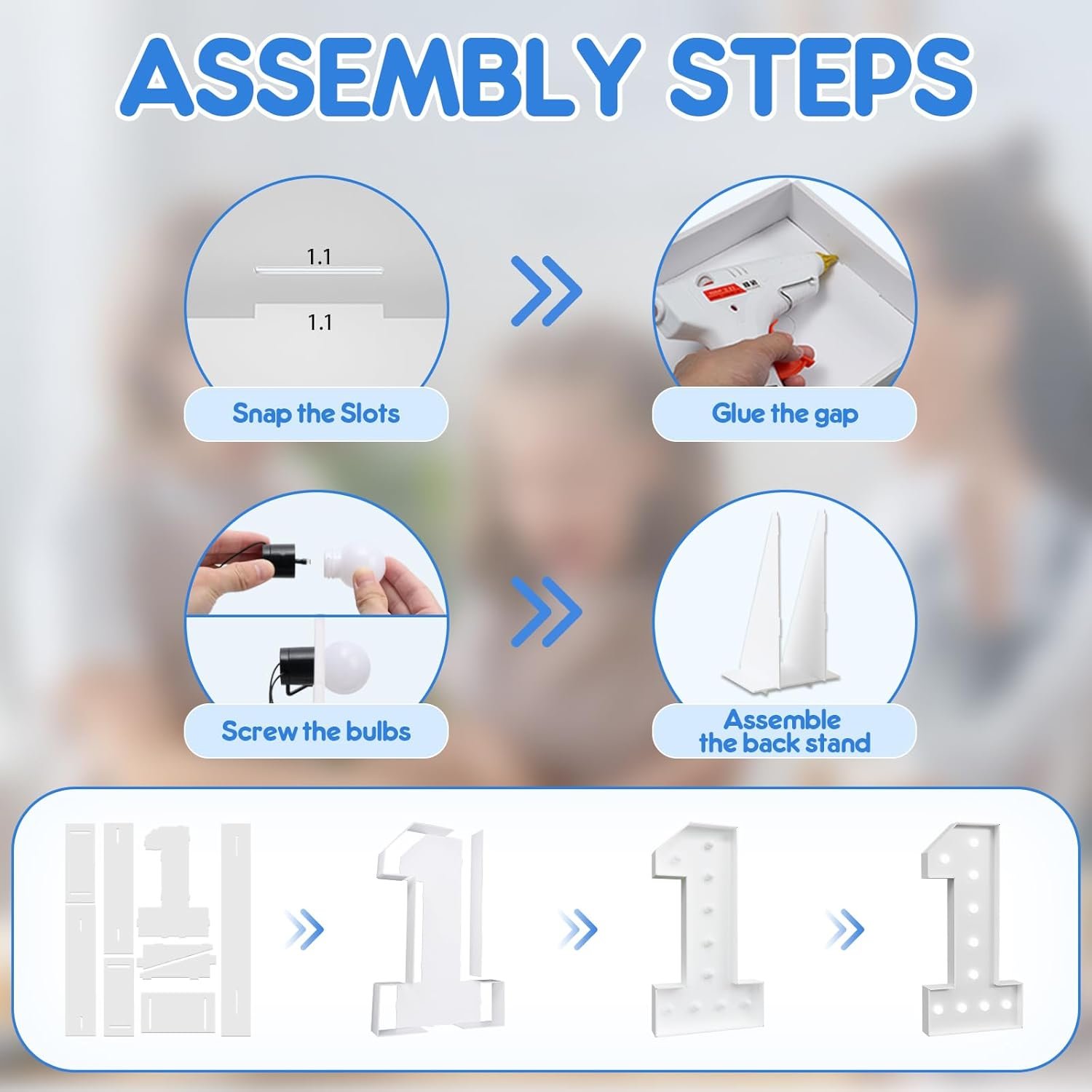 ASSEMBLY STEPS

1.1

1.1

Snap the Slots

Glue the gap

Screw the bulbs

Assemble the back stand