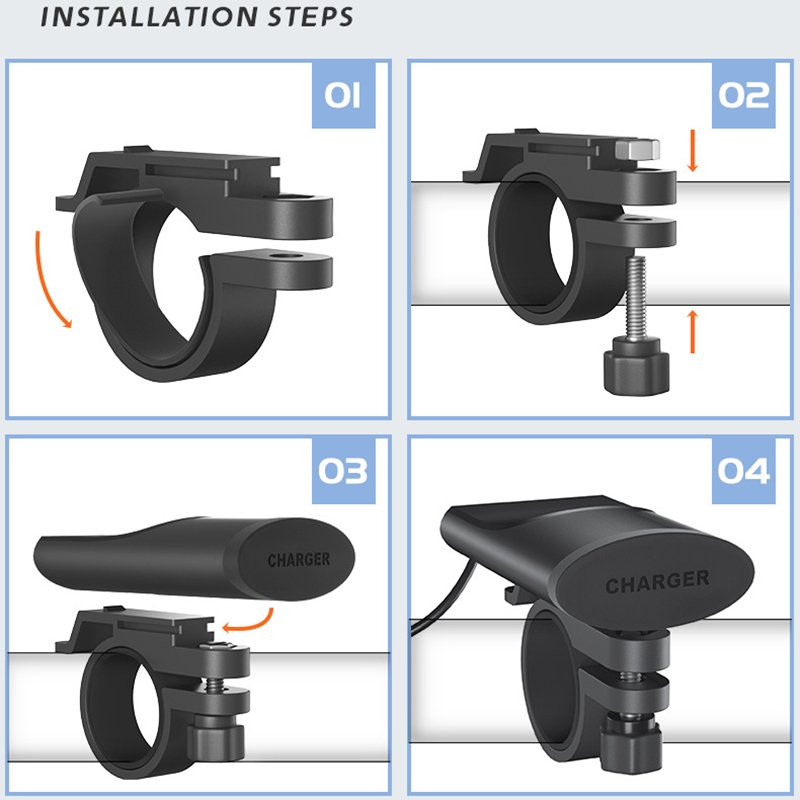 INSTALLATION STEPS

01

02

03

CHARGER

04

CHARGER