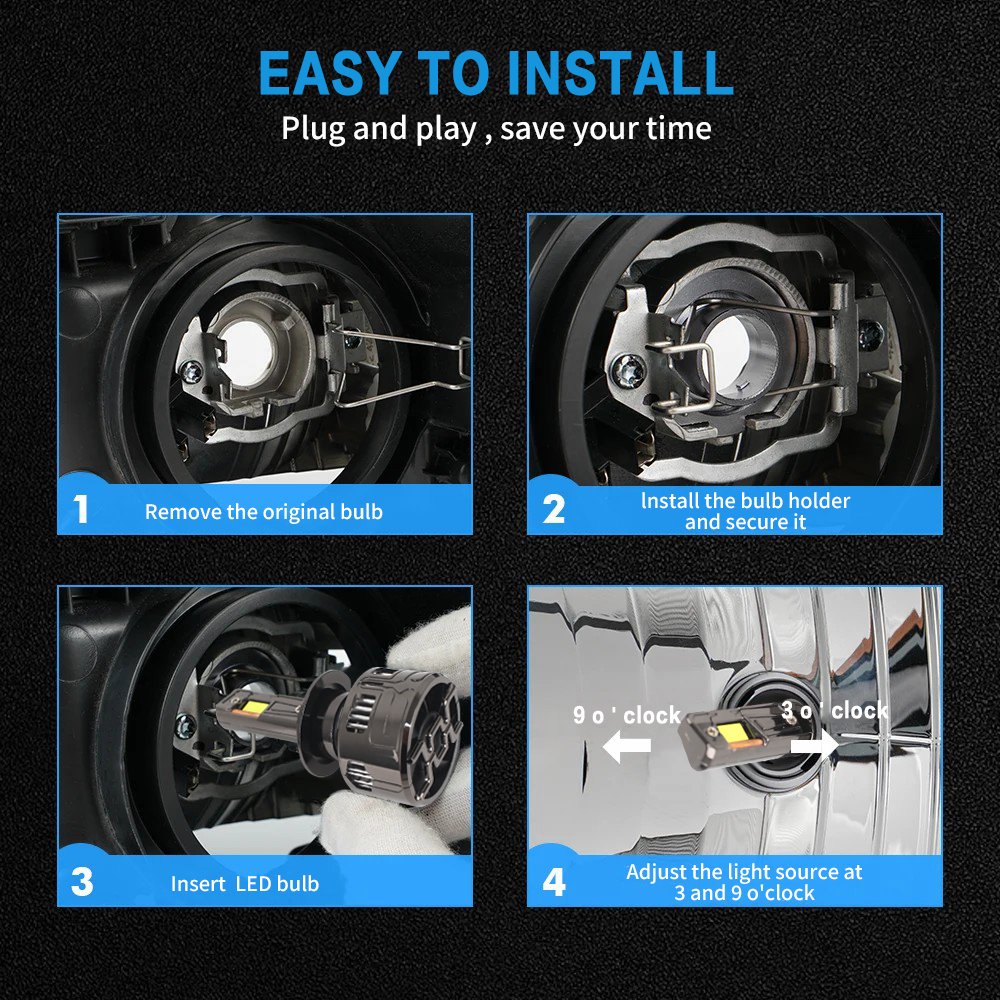 EASY TO INSTALL
Plug and play , save your time

1 Remove the original bulb

2 Install the bulb holder and secure it

3 Insert LED bulb

9 o ' clock
3 o ' clock

4 Adjust the light source at 3 and 9 o'clock