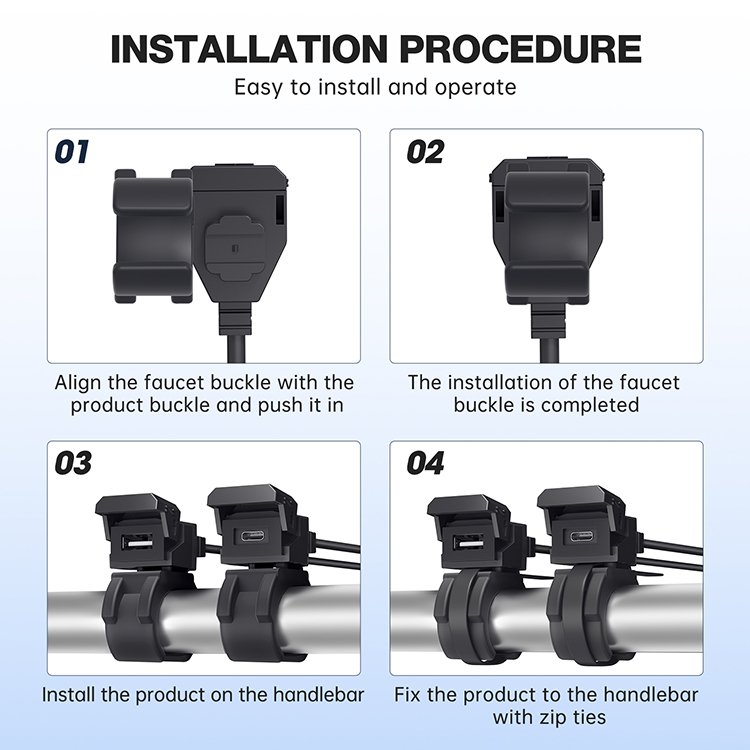 INSTALLATION PROCEDURE

Easy to install and operate

01

Align the faucet buckle with the product buckle and push it in

02

The installation of the faucet buckle is completed

03

Install the product on the handlebar

04

Fix the product to the handlebar with zip ties